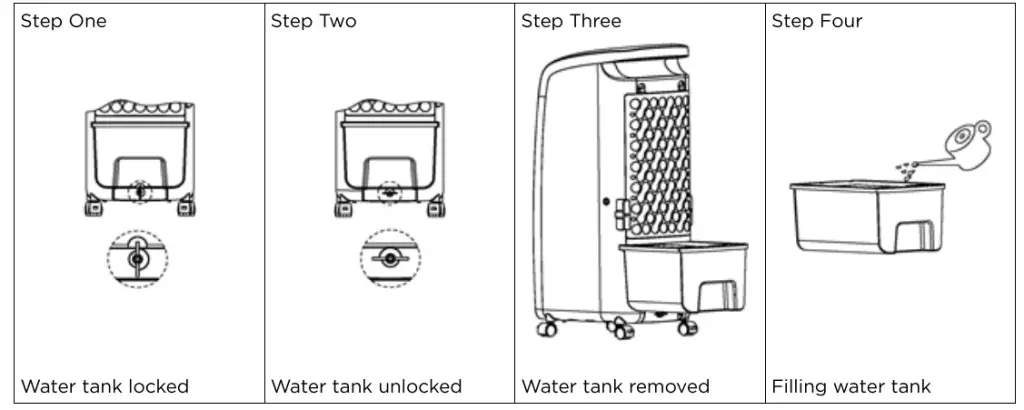 | Step One | Step Two | Step Three | Step Four |
|---|---|---|---|
| Water tank locked | Water tank unlocked | Water tank removed | Filling water tank |