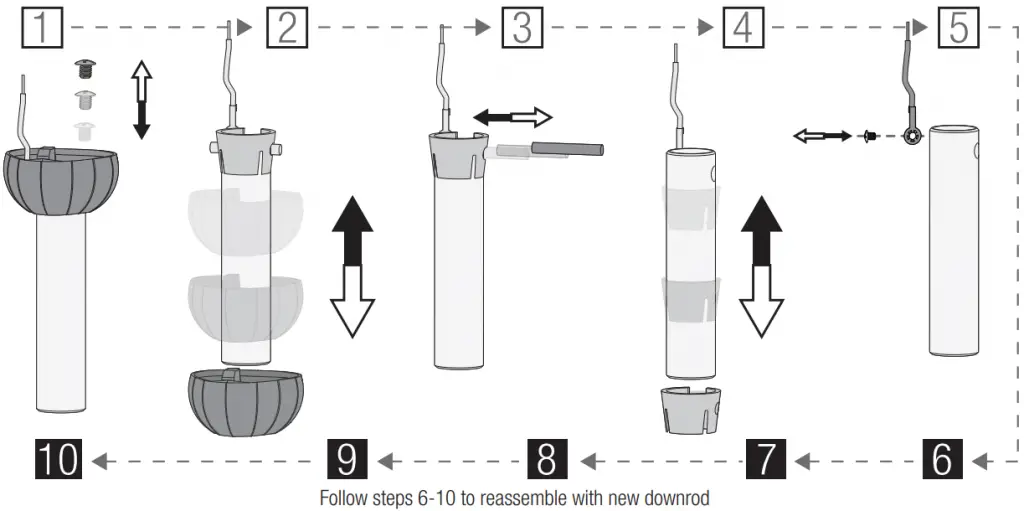 1 2 3 4 5

10 9 8 7 6

Follow steps 6-10 to reassemble with new downrod