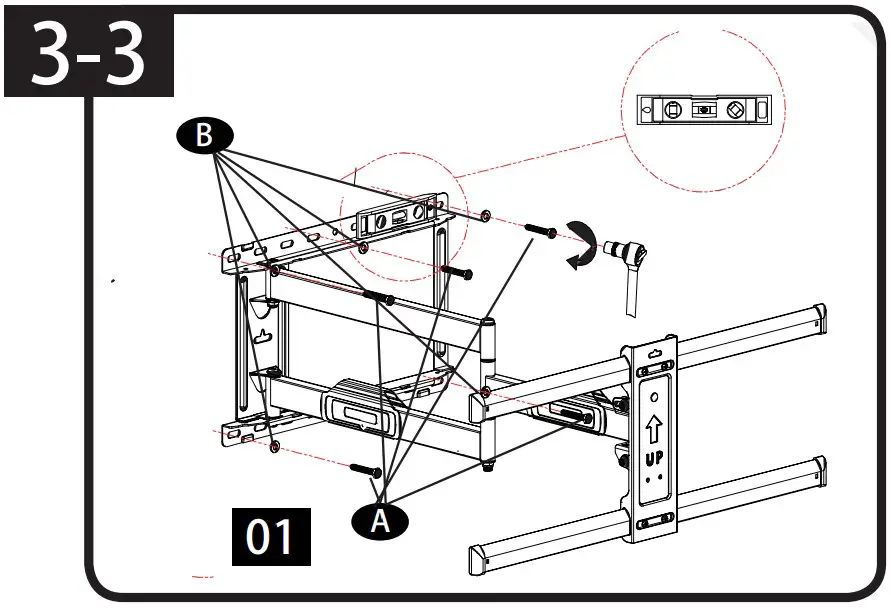 3-3

B

UP

A

01