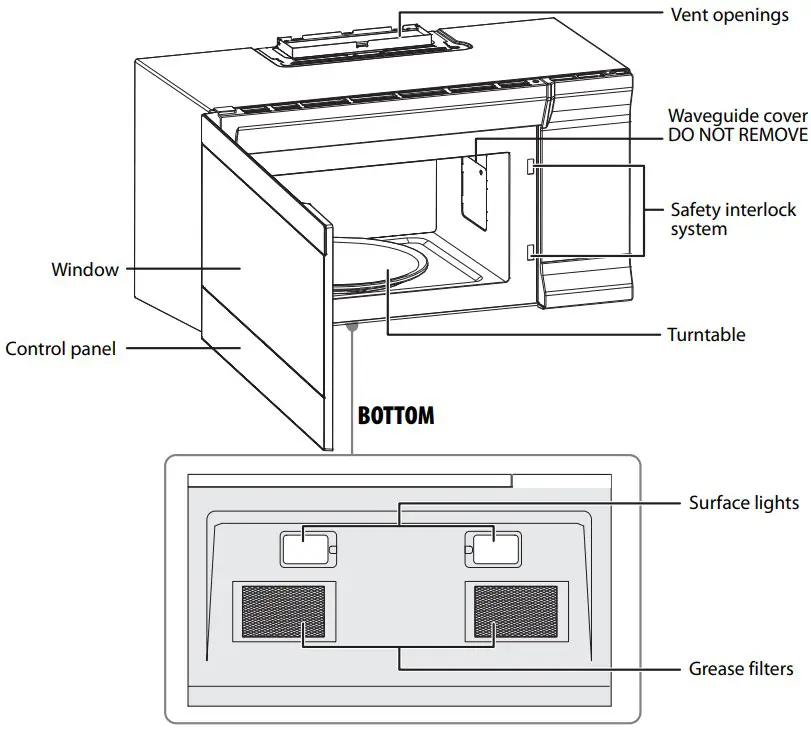 Vent openings

Waveguide cover
DO NOT REMOVE

Safety interlock system

Window

Turntable

Control panel

BOTTOM

Surface lights

Grease filters