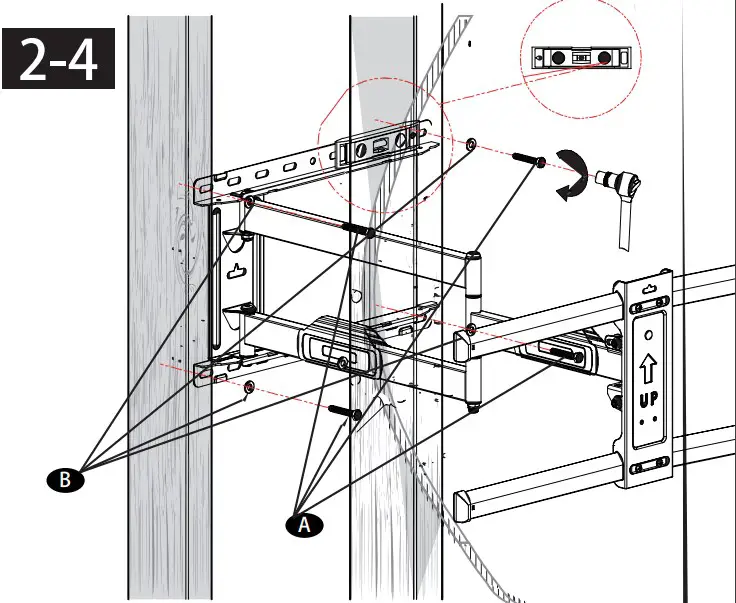 2-4

UP

B

A