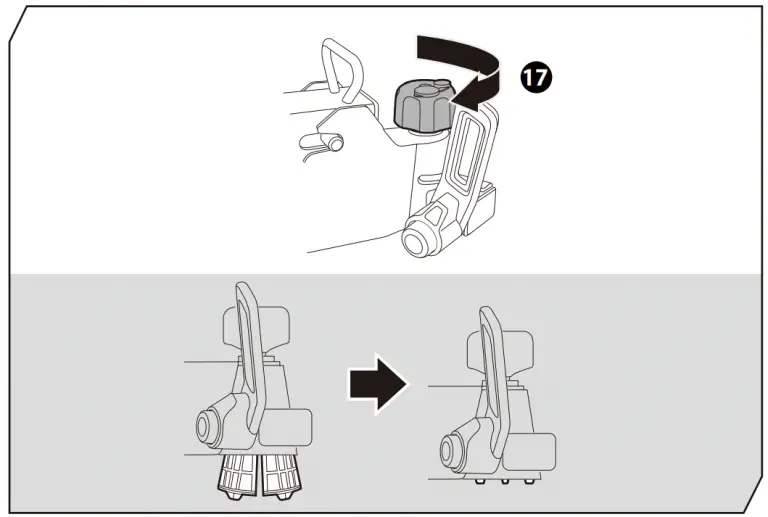 17