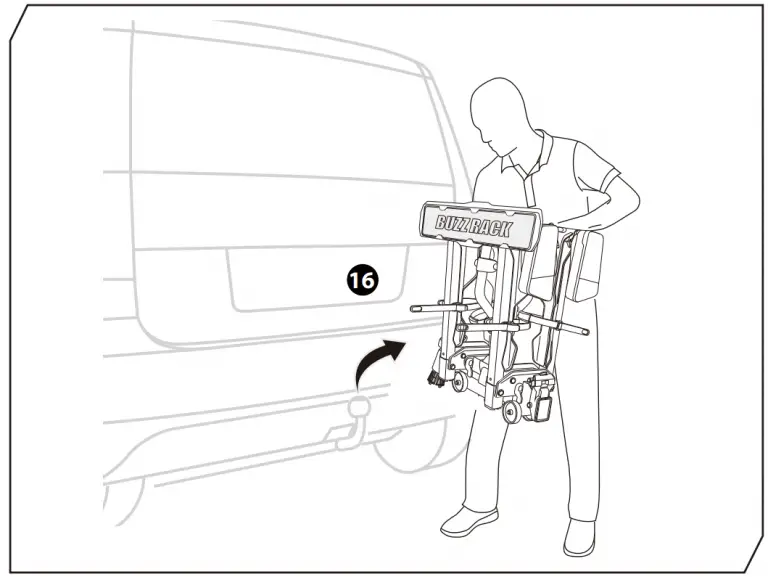 BUZZ RACK

16