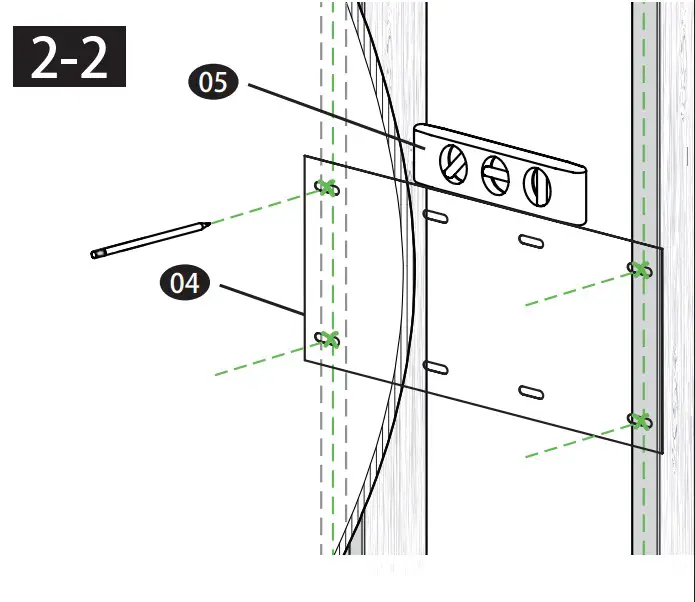 2-2

05

04