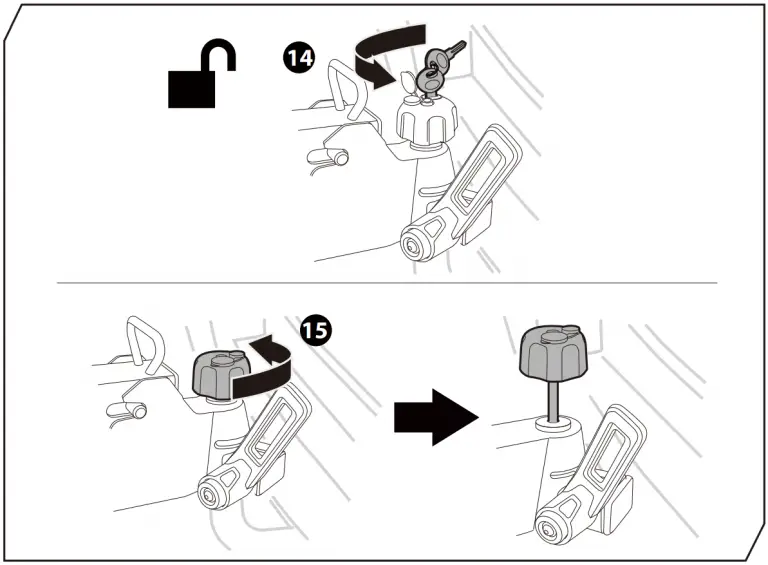 14

15