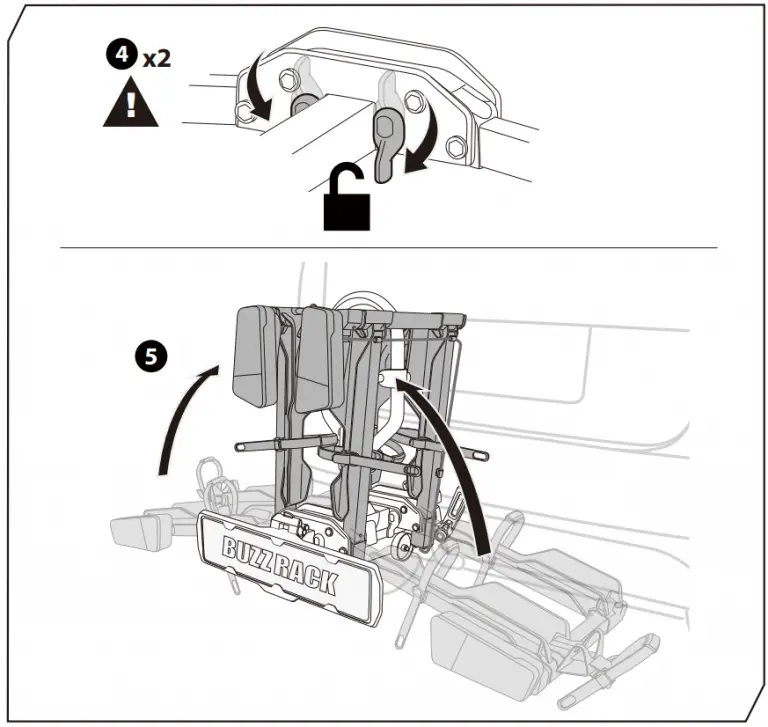 4 x2

!

5

BUZZ RACK