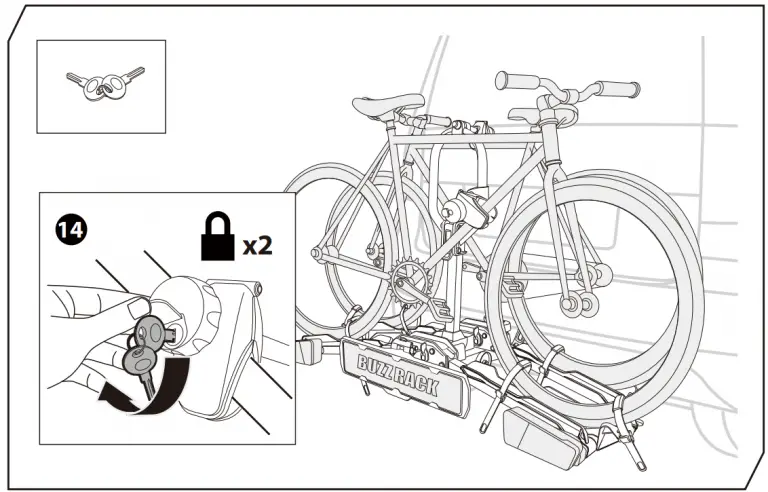 14

x2

BUZZ RACK