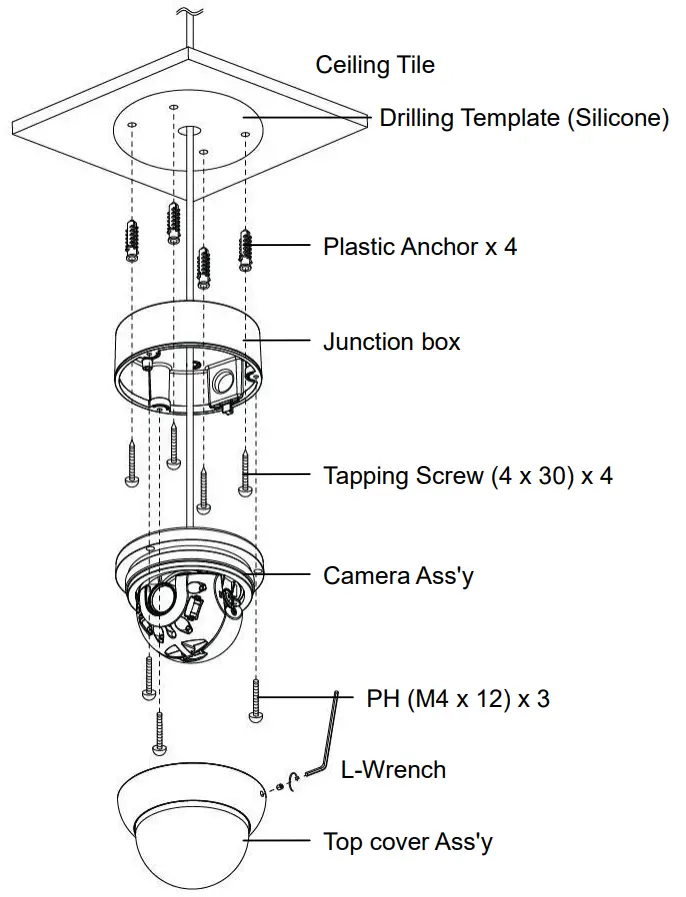 Ceiling Tile

Drilling Template (Silicone)

Plastic Anchor x 4

Junction box

Tapping Screw (4 x 30) x 4

Camera Ass'y

PH (M4 x 12) x 3

L-Wrench

Top cover Ass'y