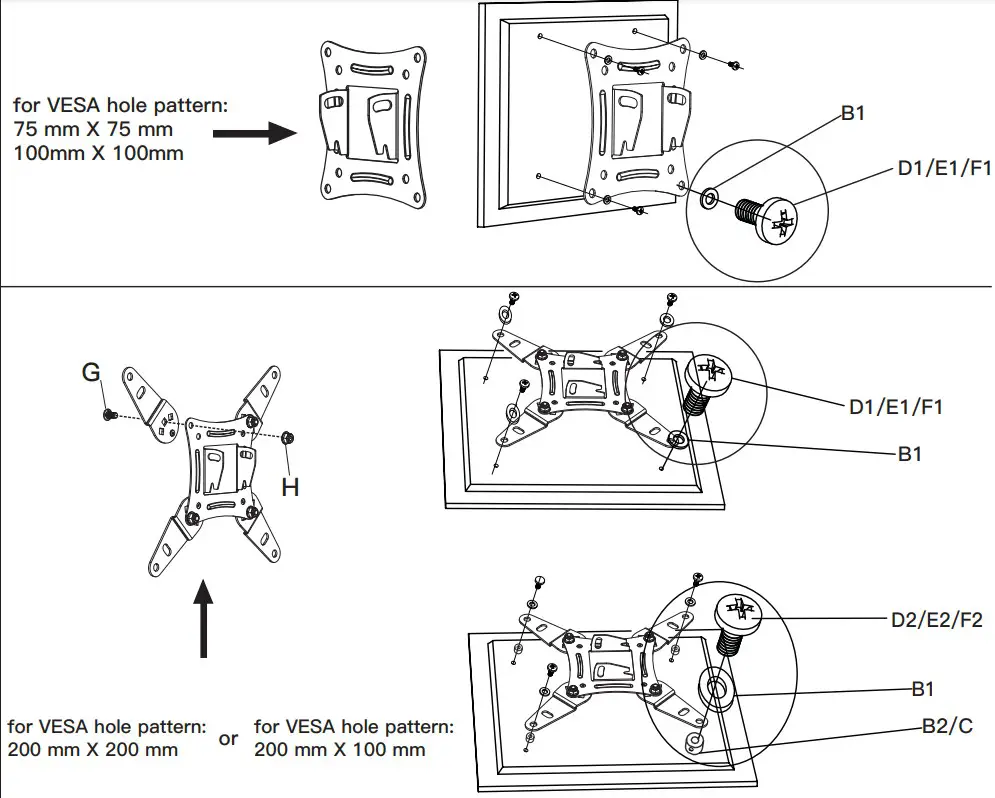 for VESA hole pattern:
75 mm X 75 mm
100mm X 100mm

B1

D1/E1/F1

G

H

D1/E1/F1

B1

D2/E2/F2

B1

B2/C

for VESA hole pattern:
200 mm X 200 mm

or

for VESA hole pattern:
200 mm X 100 mm