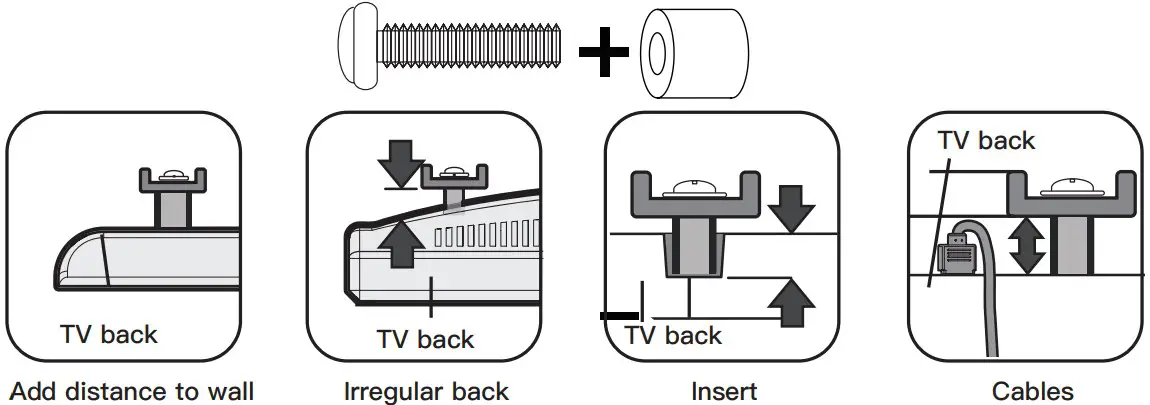 +

TV back

Add distance to wall

TV back

Irregular back

TV back

Insert

TV back

Cables