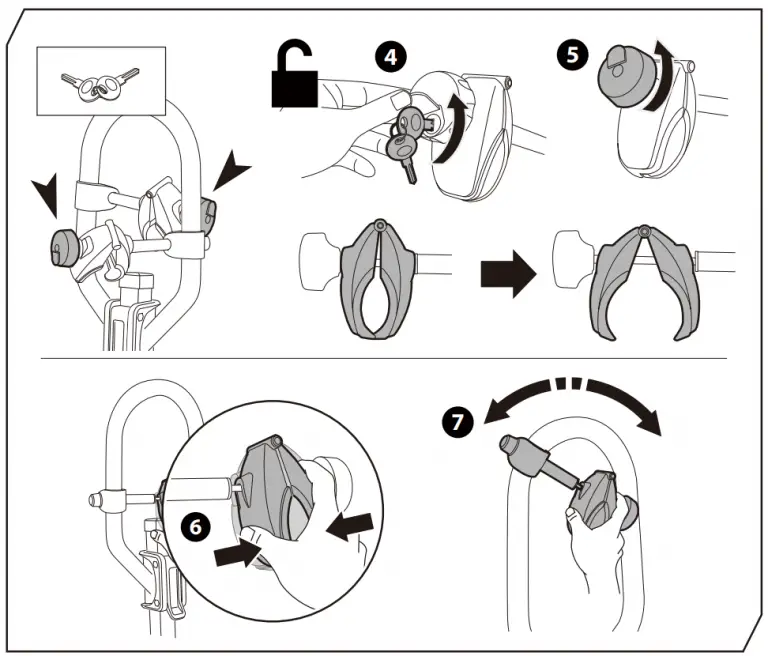 4

5

6

7