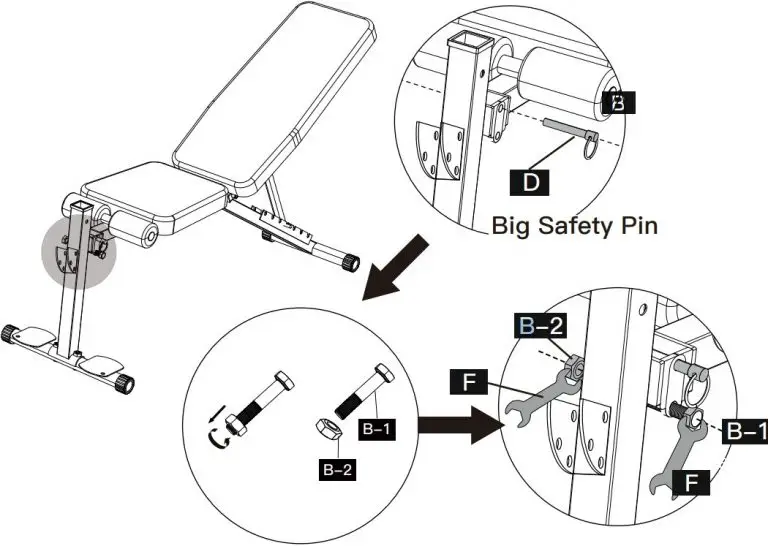 B

D

Big Safety Pin

B-1

B-2

B-2

F

B-1

F