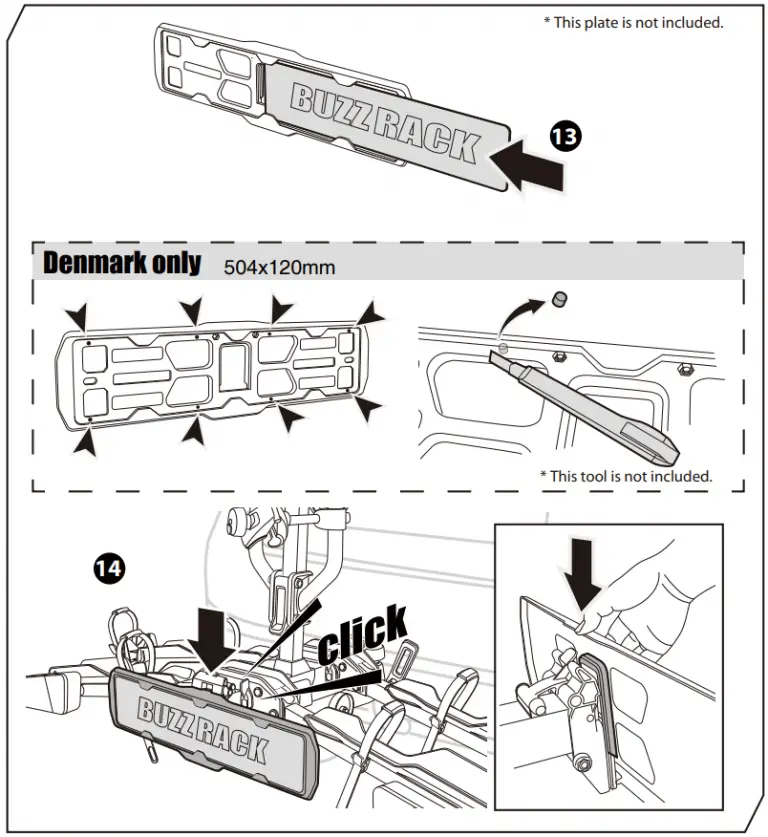 * This plate is not included.

BUZZ RACK

13

Denmark only 504x120mm

* This tool is not included.

14

click

BUZZ RACK