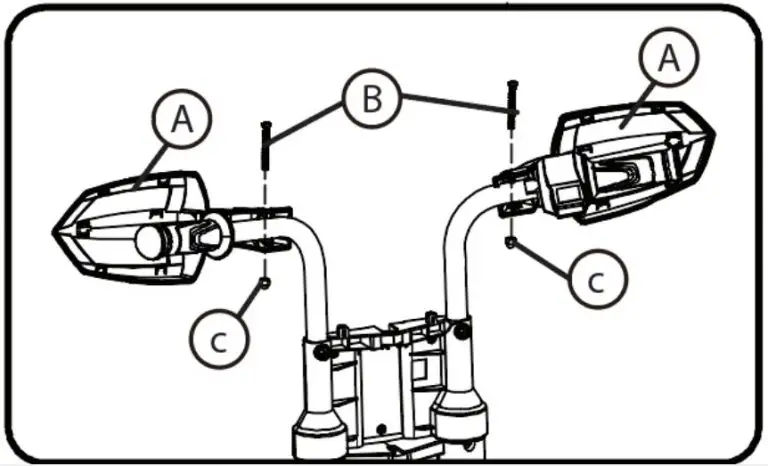 A
B
A
C
C