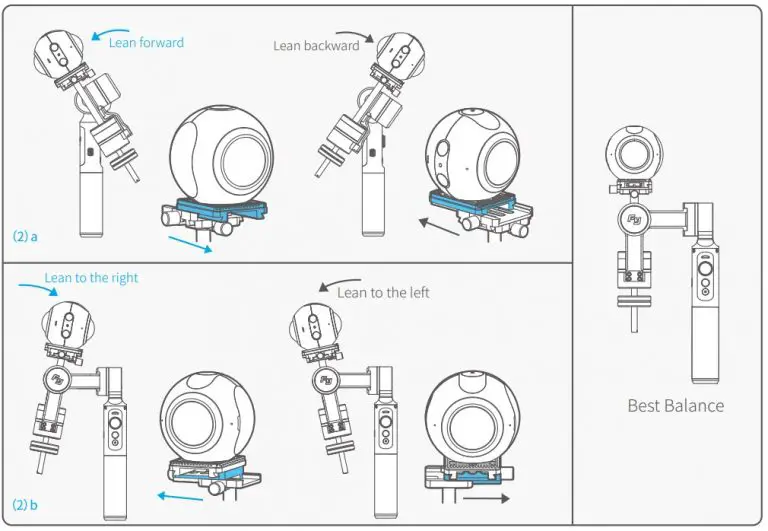 Lean forward

Lean backward

(2) a

Lean to the right

Lean to the left

(2) b

Best Balance