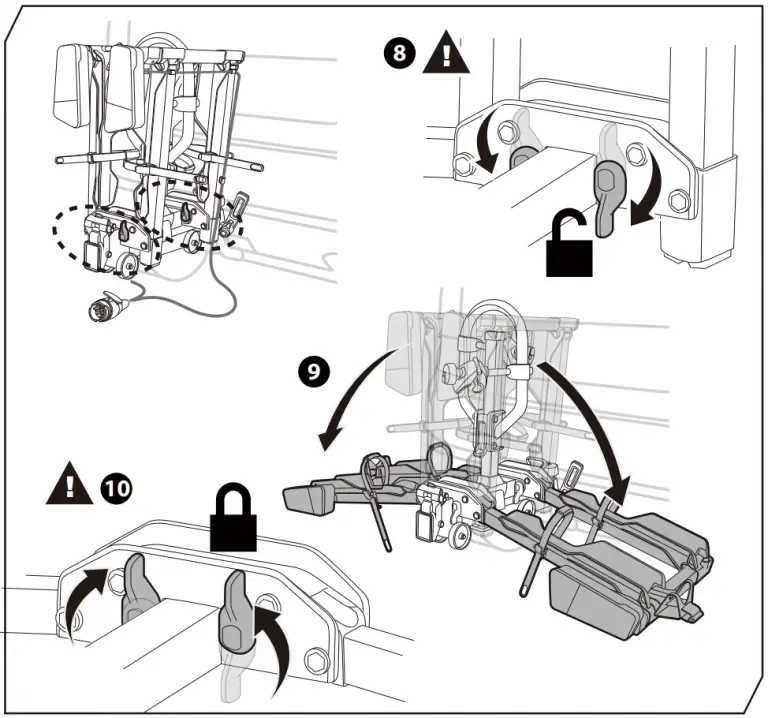 8

9

10