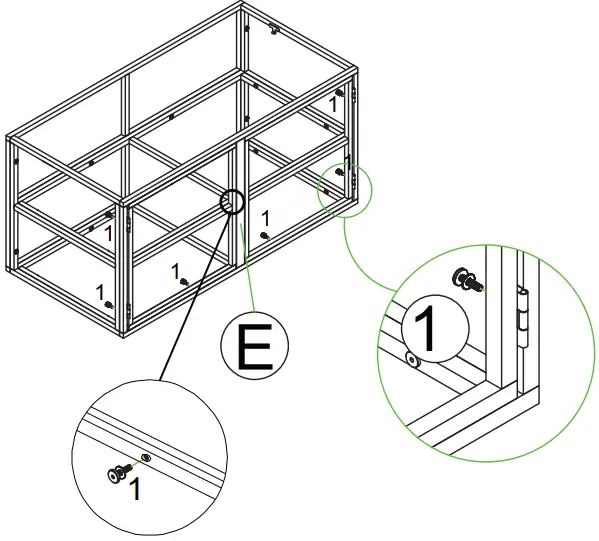 1
1
1
1
1
1
1
E
1
1