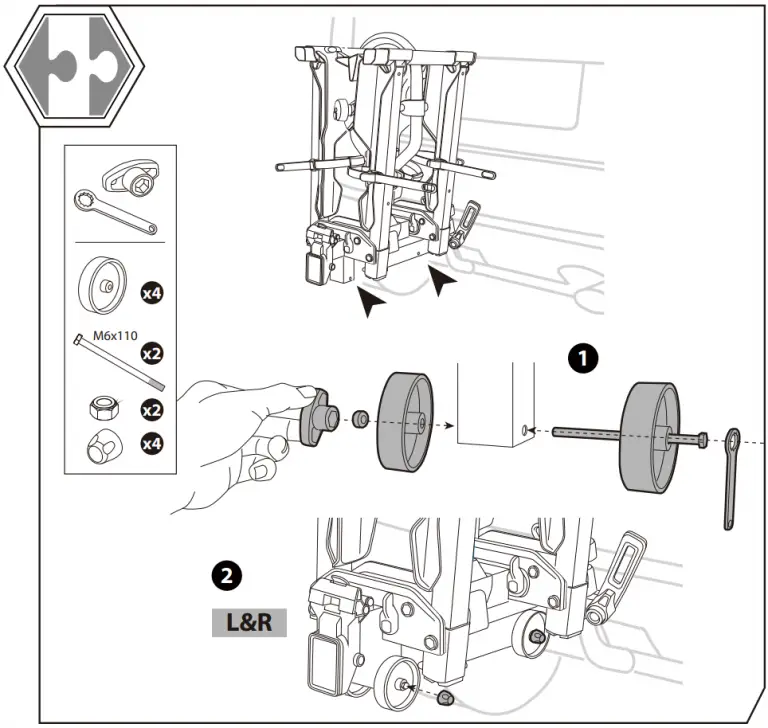 x4

M6x110

x2

x2

x4

1

2

L&R