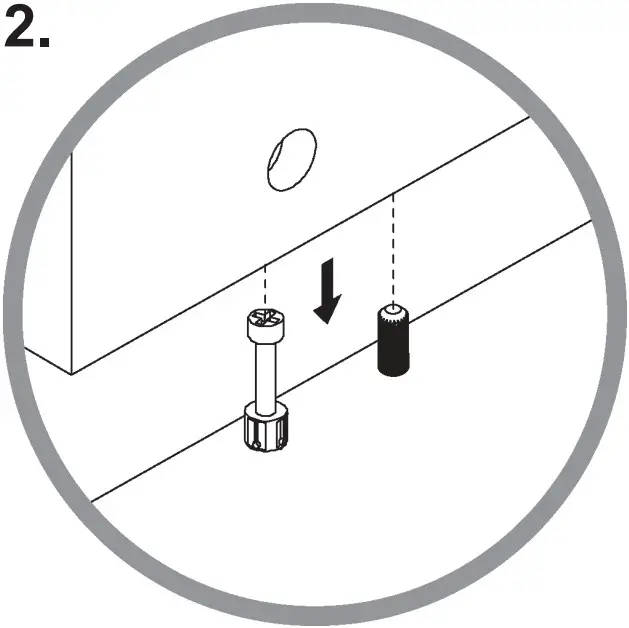 2.