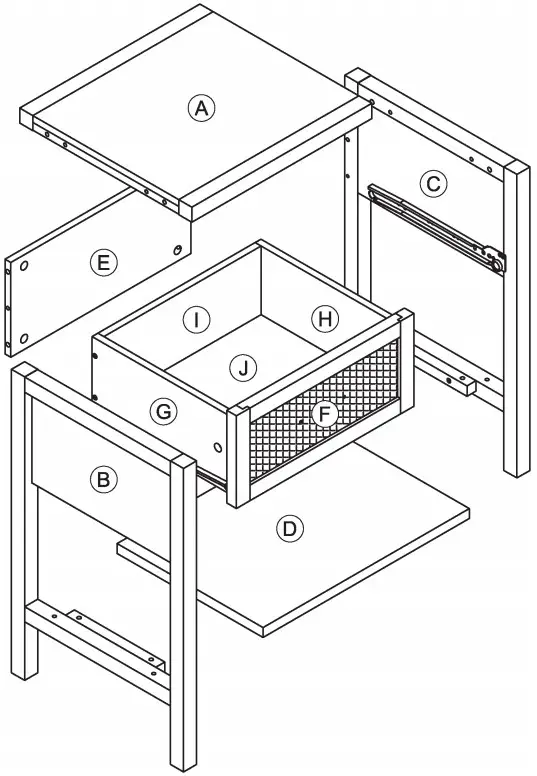 A
C
E
I
H
J
G
F
B
D