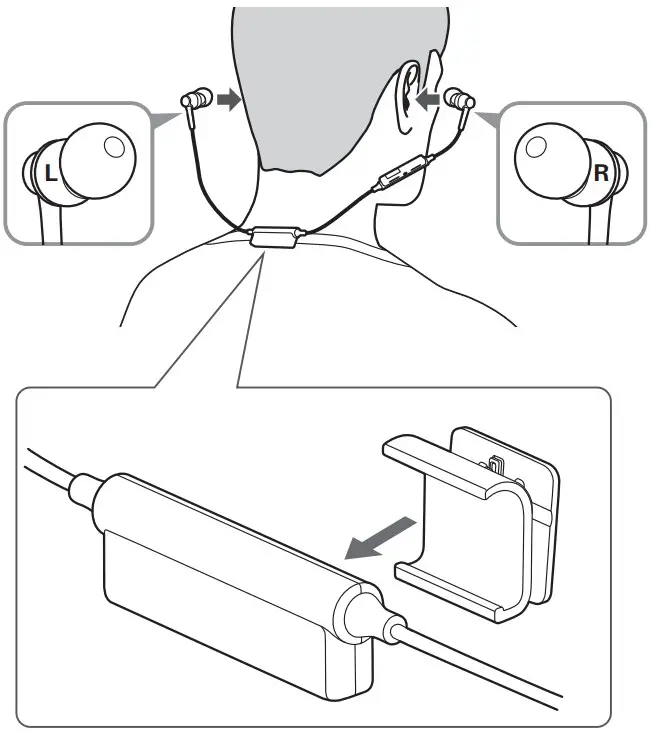 L

R