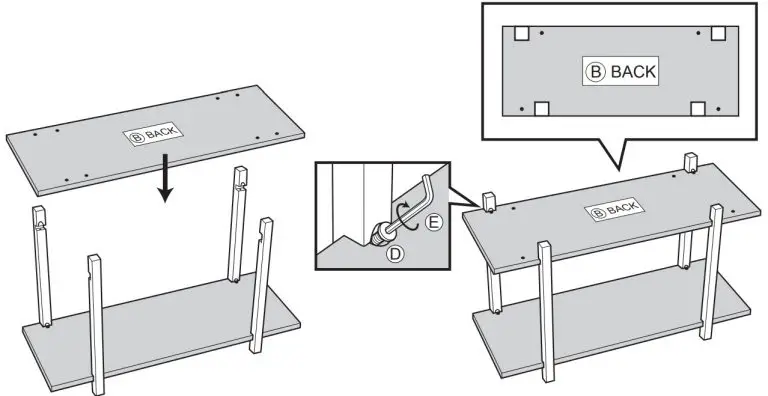 B BACK

E

D

B BACK

B BACK