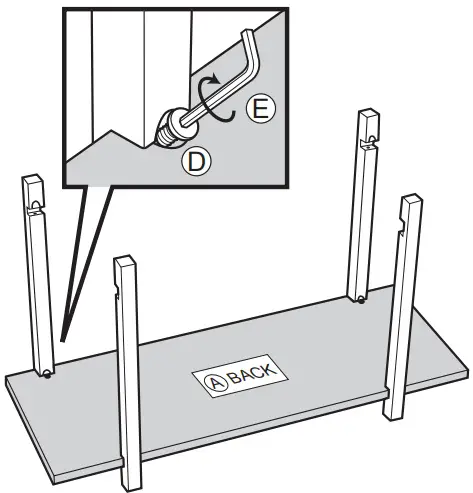 E
D
A BACK