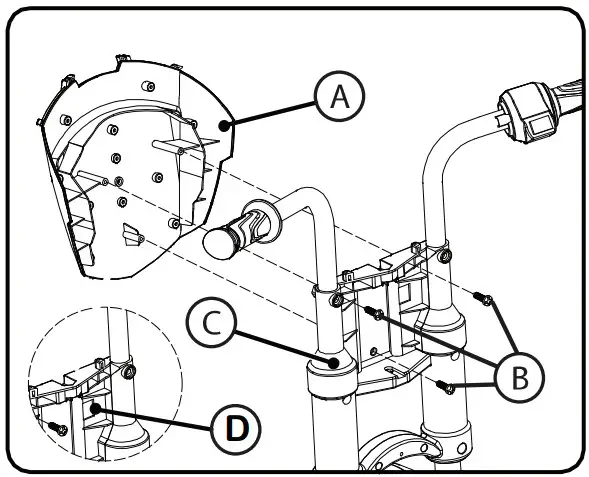 A
C
B
D