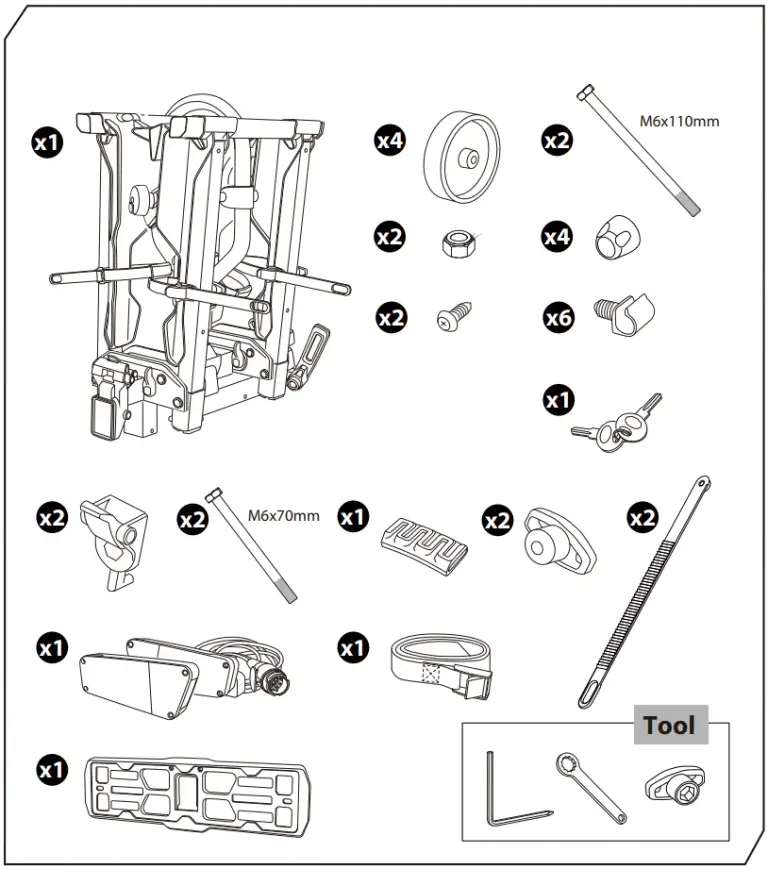 x1

x4

x2

M6x110mm

x2

x4

x2

x6

x1

x2

x2

M6x70mm

x1

x2

x2

x1

x1

x1

Tool