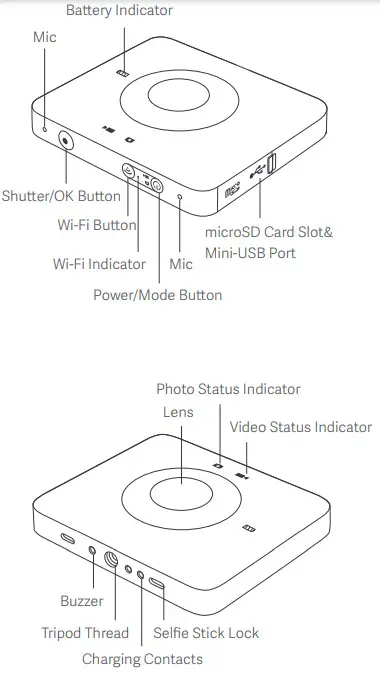 Battery Indicator

Mic

Shutter/OK Button

Wi-Fi Button

Wi-Fi Indicator

Mic

Power/Mode Button

microSD Card Slot&

Mini-USB Port

Photo Status Indicator

Lens

Video Status Indicator

Buzzer

Tripod Thread

Selfie Stick Lock

Charging Contacts