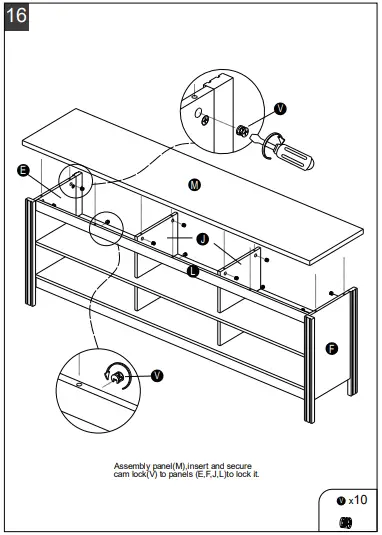 16

V

E

M

J

L

F

V

Assembly panel(M),insert and secure cam lock(V) to panels (E,F,J,L)to lock it.

V x10