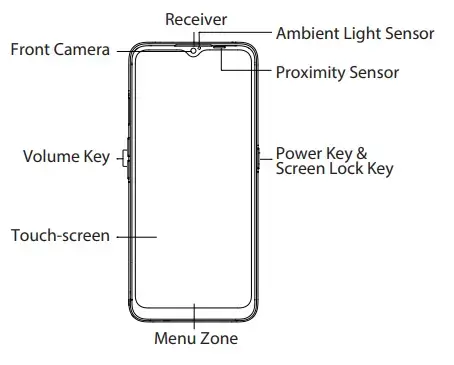 Receiver
Ambient Light Sensor
Front Camera
Proximity Sensor
Volume Key
Power Key & Screen Lock Key
Touch-screen
Menu Zone