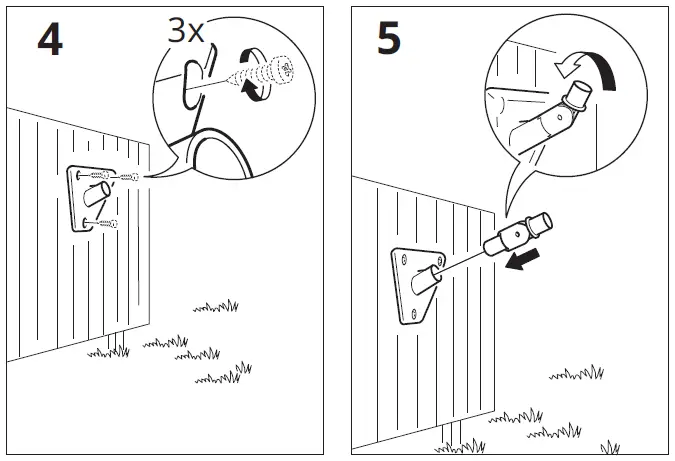 4

3x

5