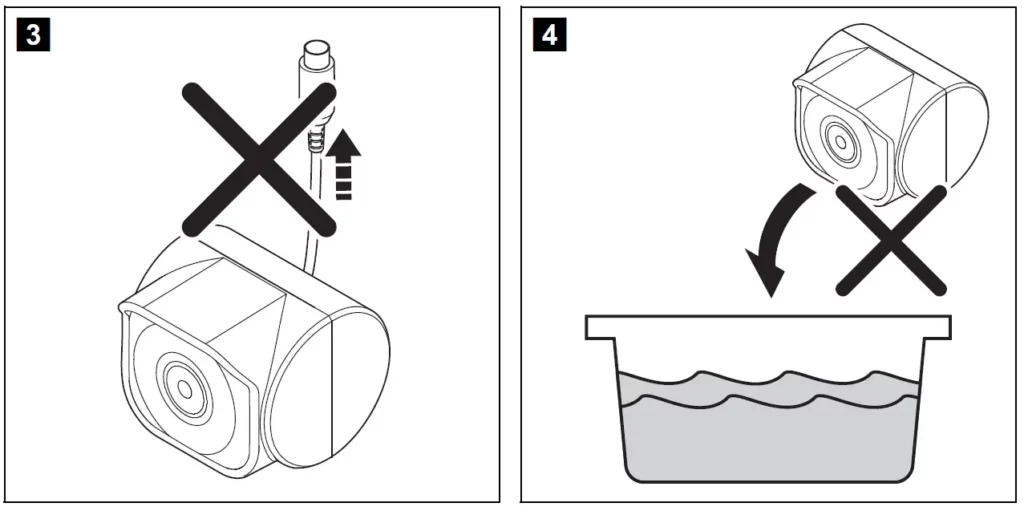 3

4