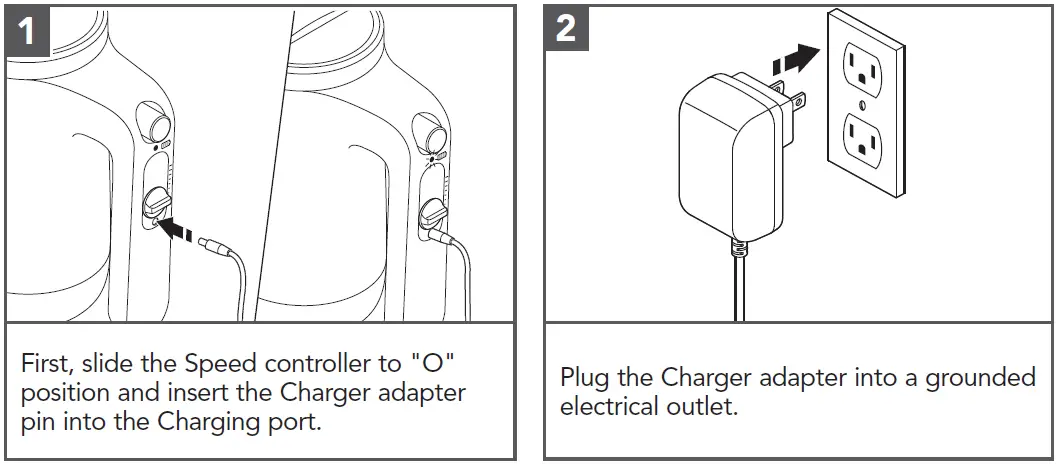 1

First, slide the Speed controller to "O" position and insert the Charger adapter pin into the Charging port.

2

Plug the Charger adapter into a grounded electrical outlet.