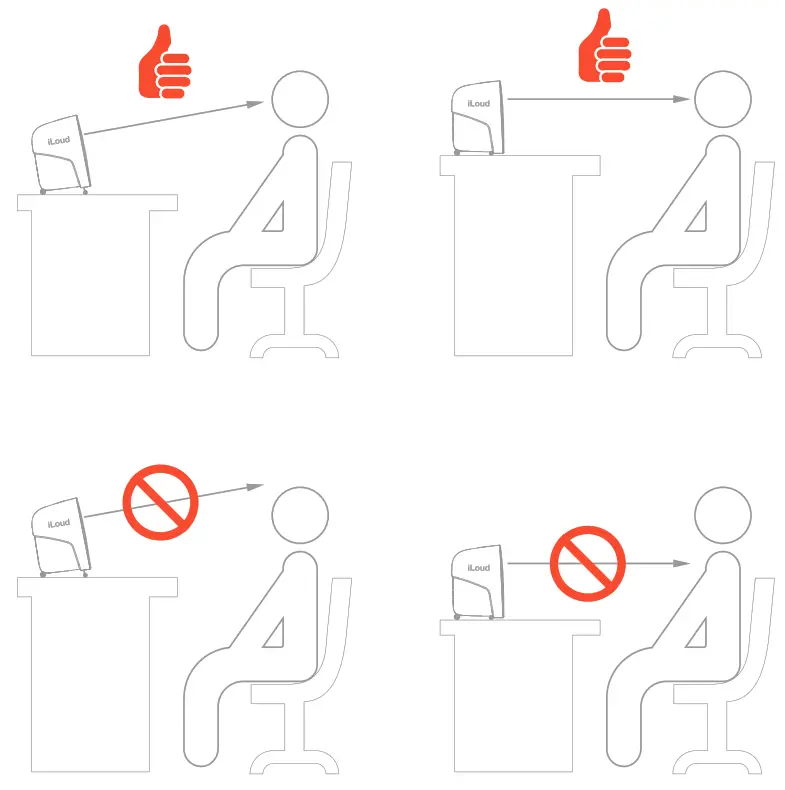 iLoud

iLoud

iLoud

iLoud