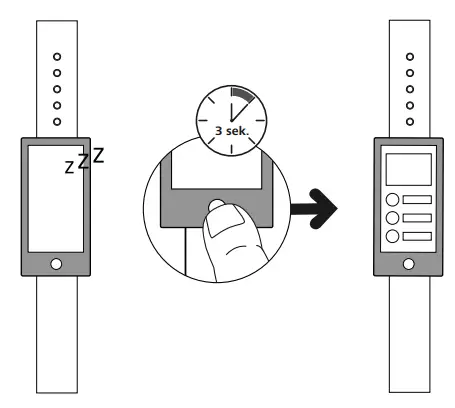 zZZ

3 sek.