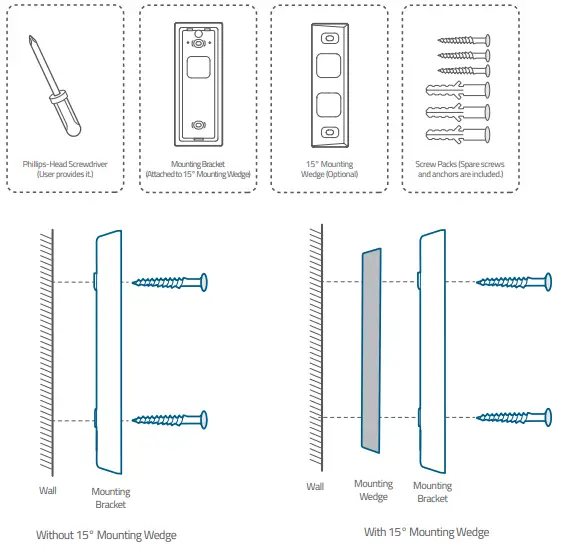 Phillips-Head Screwdriver
(User provides it.)

Mounting Bracket
(Attached to 15° Mounting Wedge)

15° Mounting
Wedge (Optional)

Screw Packs (Spare screws
and anchors are included.)

Wall

Mounting
Bracket

Without 15° Mounting Wedge

Wall

Mounting
Wedge

Mounting
Bracket

With 15° Mounting Wedge