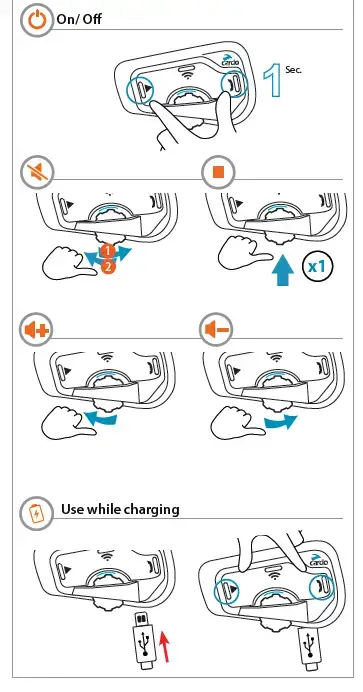 On/ Off

cardo

1 Sec.

1

2

x1

Use while charging

cardo