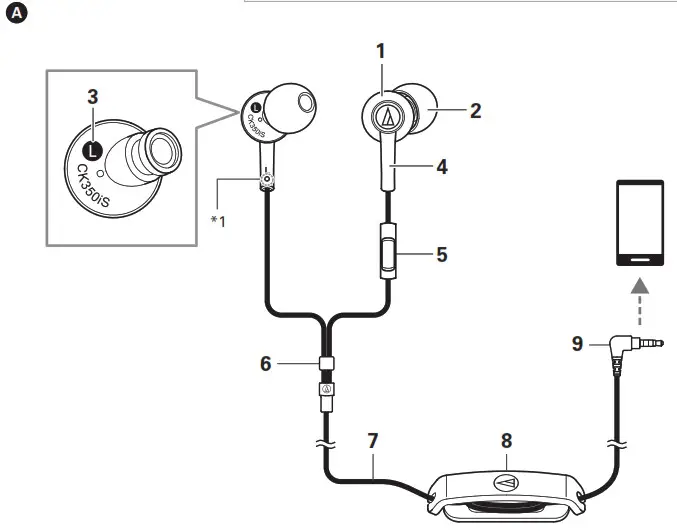 A

3

L

CK350iS

L

CK350iS

*1

1

2

4

5

6

7

8

9