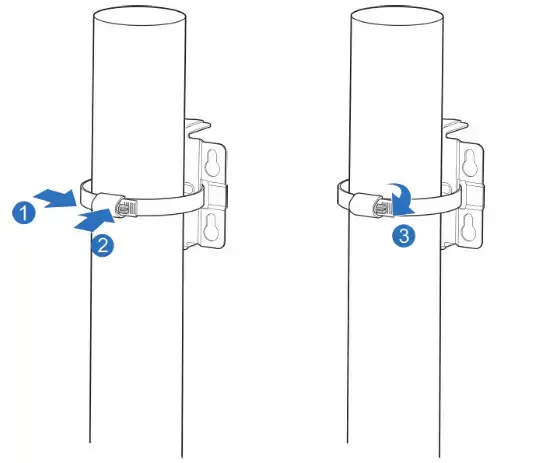 1
2
3