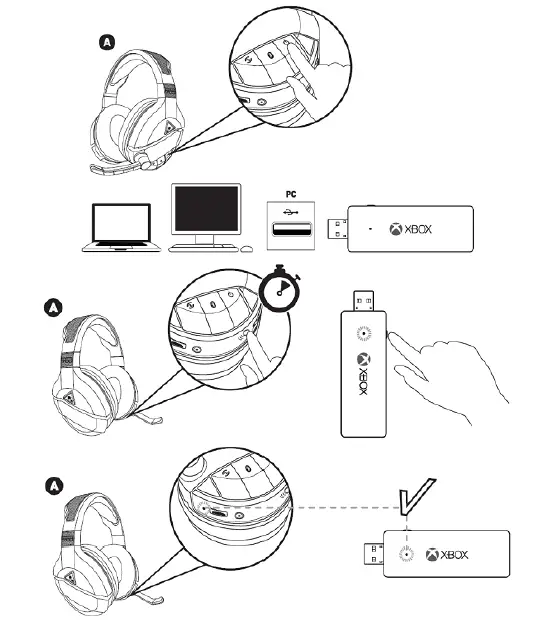 A

PC

XBOX

A

XBOX

A

XBOX