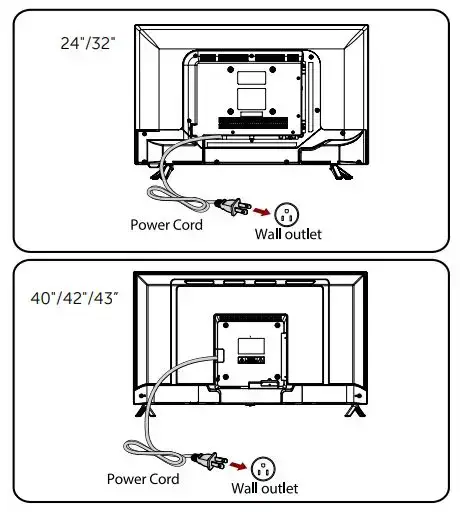 24"/32"

Power Cord

Wall outlet

40"/42"/43"

Power Cord

Wall outlet