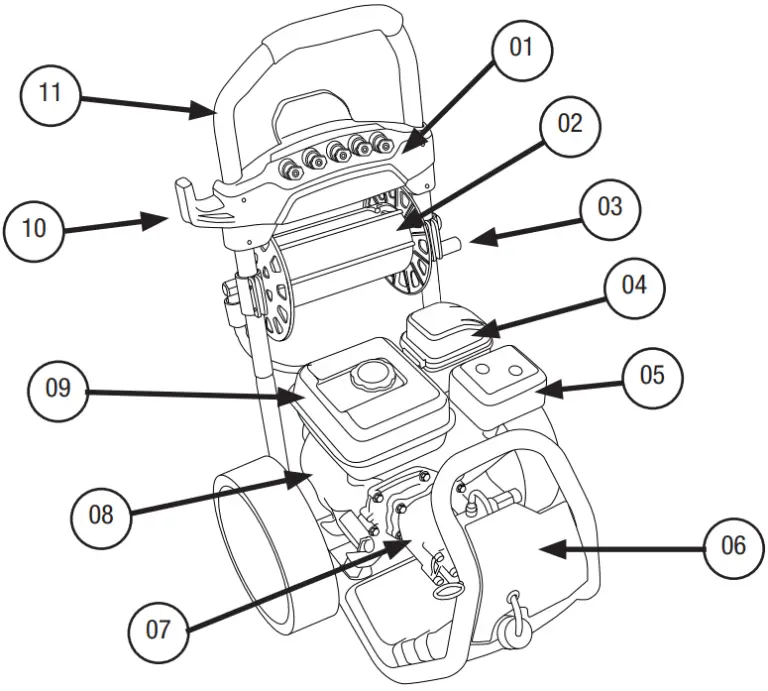 11
01
02
10
03
04
09
05
08
06
07