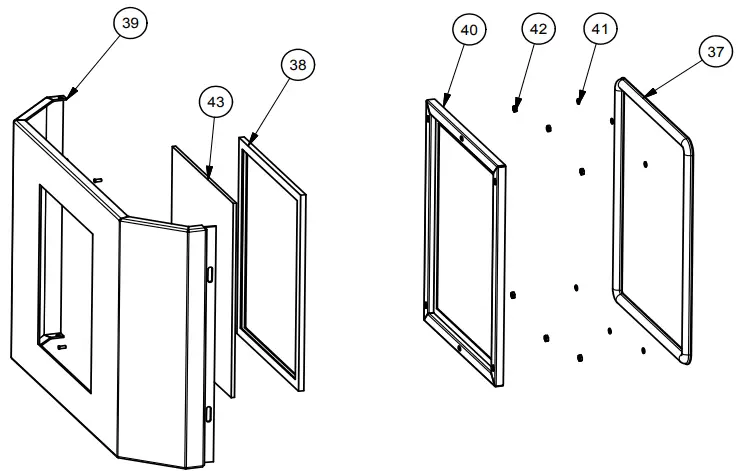 39
43
38
40
42
41
37