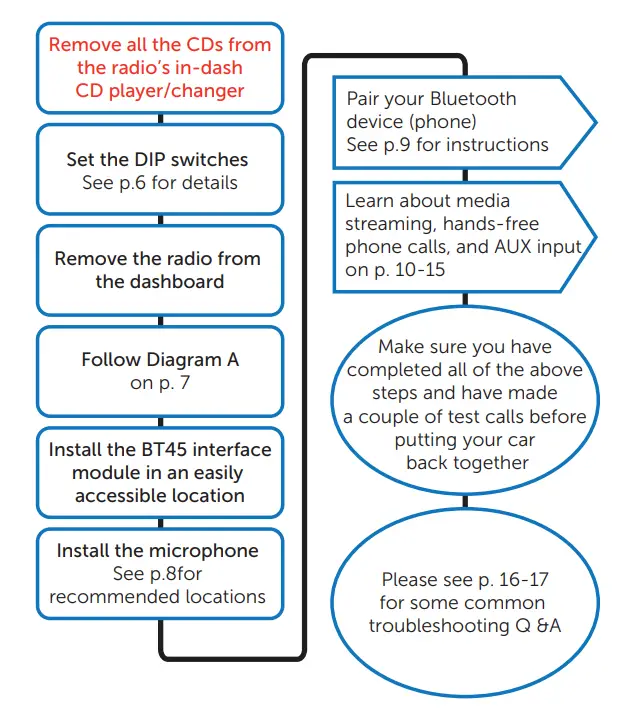 Remove all the CDs from the radio's in-dash CD player/changer

Set the DIP switches
See p.6 for details

Remove the radio from the dashboard

Follow Diagram A
on p. 7

Install the BT45 interface module in an easily accessible location

Install the microphone
See p.8for recommended locations

Pair your Bluetooth device (phone)
See p.9 for instructions

Learn about media streaming, hands-free phone calls, and AUX input on p. 10-15

Make sure you have completed all of the above steps and have made a couple of test calls before putting your car back together

Please see p. 16-17 for some common troubleshooting Q &A