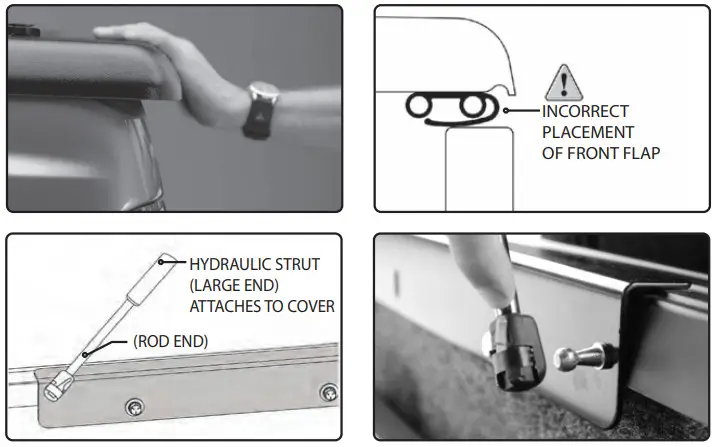 INCORRECT PLACEMENT OF FRONT FLAP

HYDRAULIC STRUT (LARGE END) ATTACHES TO COVER

(ROD END)