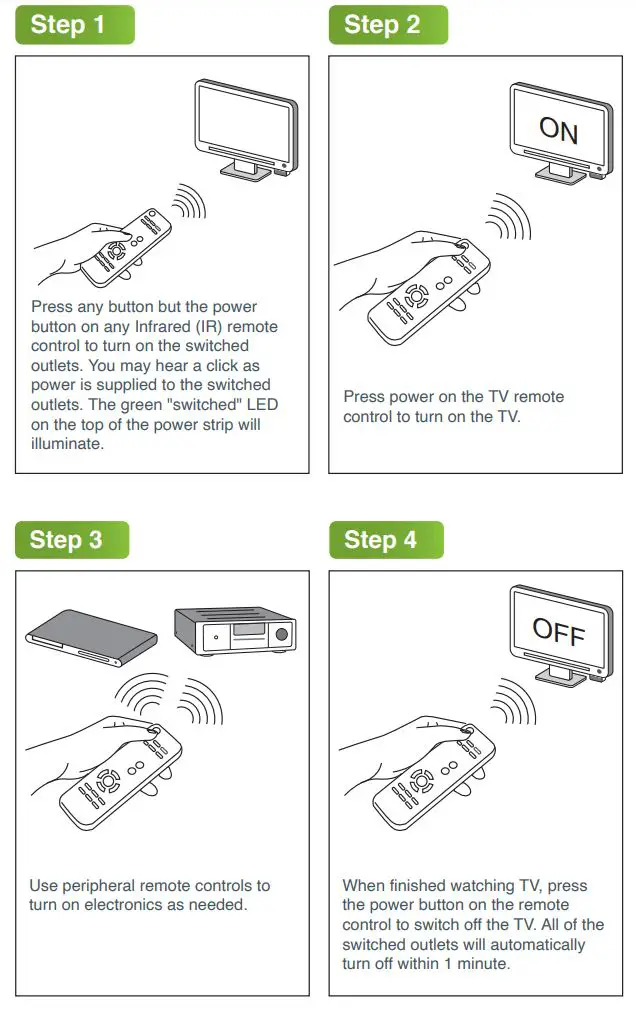 Step 1

Press any button but the power button on any Infrared (IR) remote control to turn on the switched outlets. You may hear a click as power is supplied to the switched outlets. The green "switched" LED on the top of the power strip will illuminate.

Step 2

ON

Press power on the TV remote control to turn on the TV.

Step 3

Use peripheral remote controls to turn on electronics as needed.

Step 4

OFF

When finished watching TV, press the power button on the remote control to switch off the TV. All of the switched outlets will automatically turn off within 1 minute.