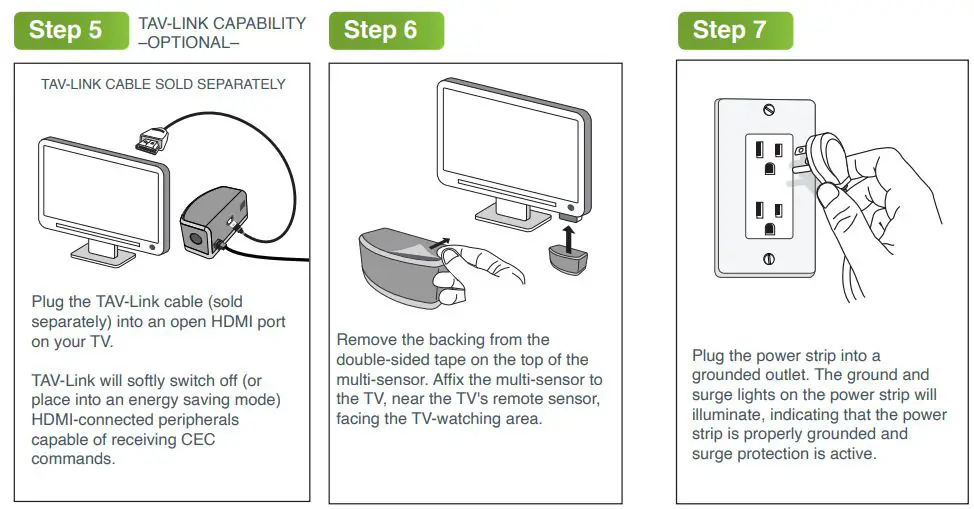 Step 5

TAV-LINK CAPABILITY –OPTIONAL–

TAV-LINK CABLE SOLD SEPARATELY

Plug the TAV-Link cable (sold separately) into an open HDMI port on your TV.

TAV-Link will softly switch off (or place into an energy saving mode) HDMI-connected peripherals capable of receiving CEC commands.

Step 6

Remove the backing from the double-sided tape on the top of the multi-sensor. Affix the multi-sensor to the TV, near the TV's remote sensor, facing the TV-watching area.

Step 7

Plug the power strip into a grounded outlet. The ground and surge lights on the power strip will illuminate, indicating that the power strip is properly grounded and surge protection is active.