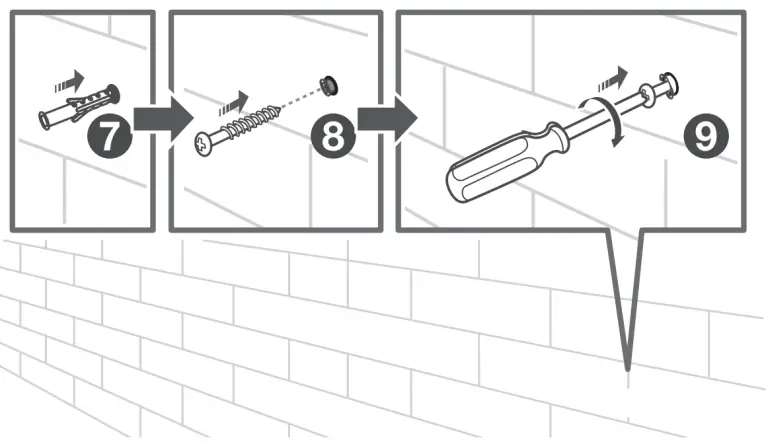 7
8
9